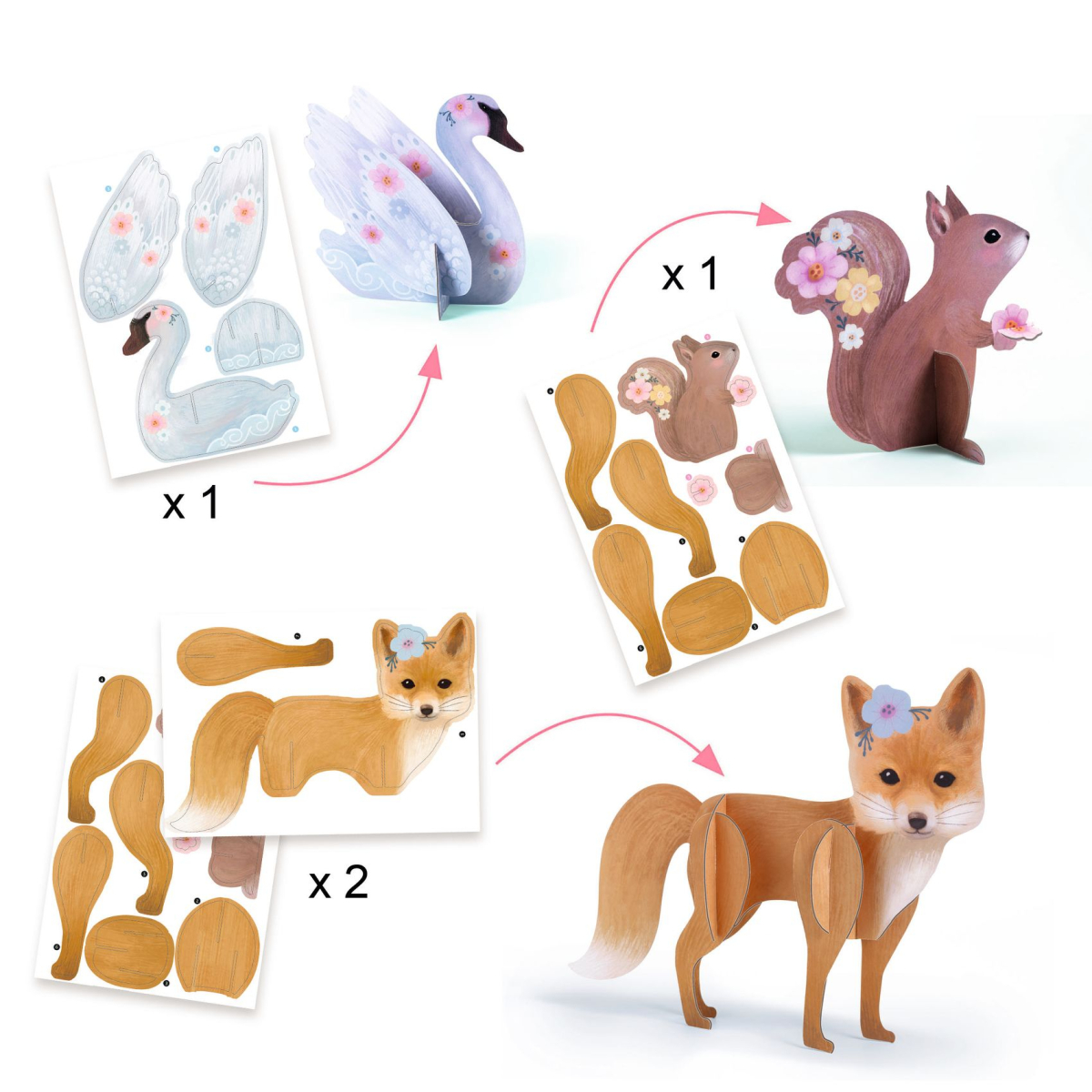 x 1

x 1

x 2