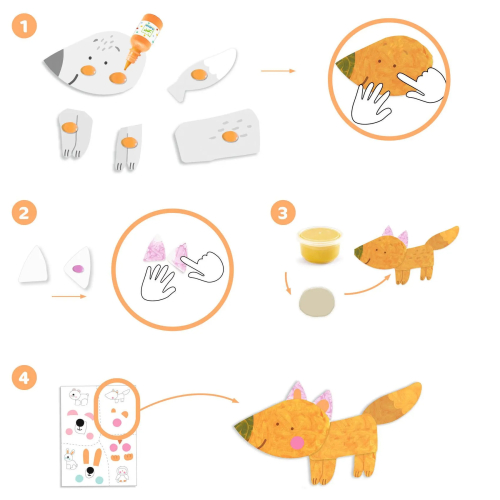 1

2

3

4