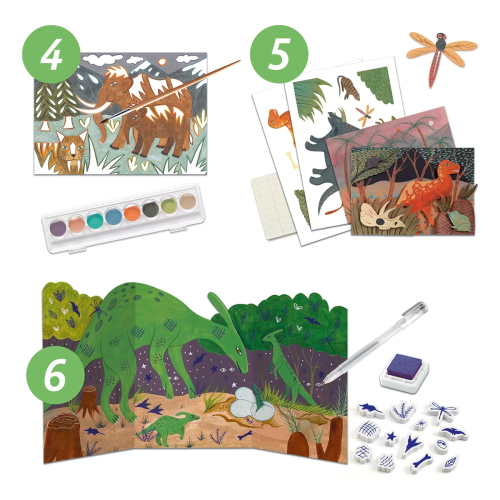 4

5

6