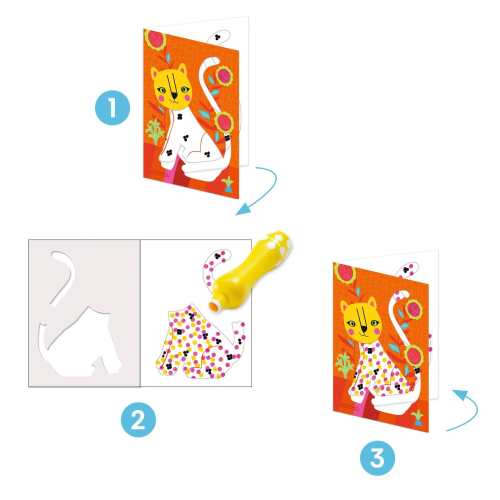 1

2

3