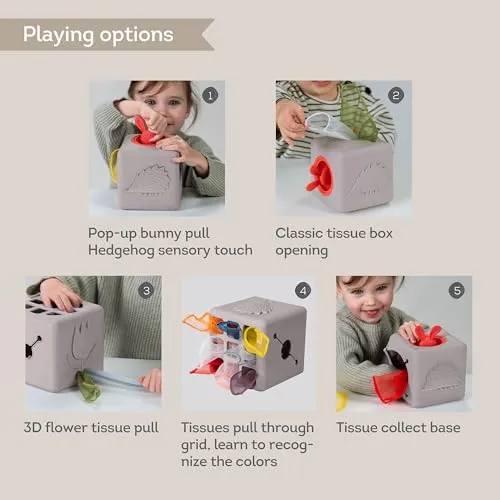 Playing options

1

Pop-up bunny pull
Hedgehog sensory touch

2

Classic tissue box opening

3

3D flower tissue pull

4

Tissues pull through grid, learn to recognize the colors

5

Tissue collect base