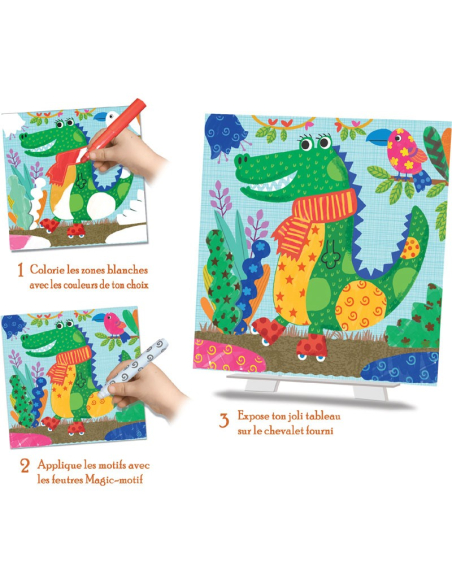 1 Colorie les zones blanches avec les couleurs de ton choix

2 Applique les motifs avec les feutres Magic-motif

3 Expose ton joli tableau sur le chevalet fourni